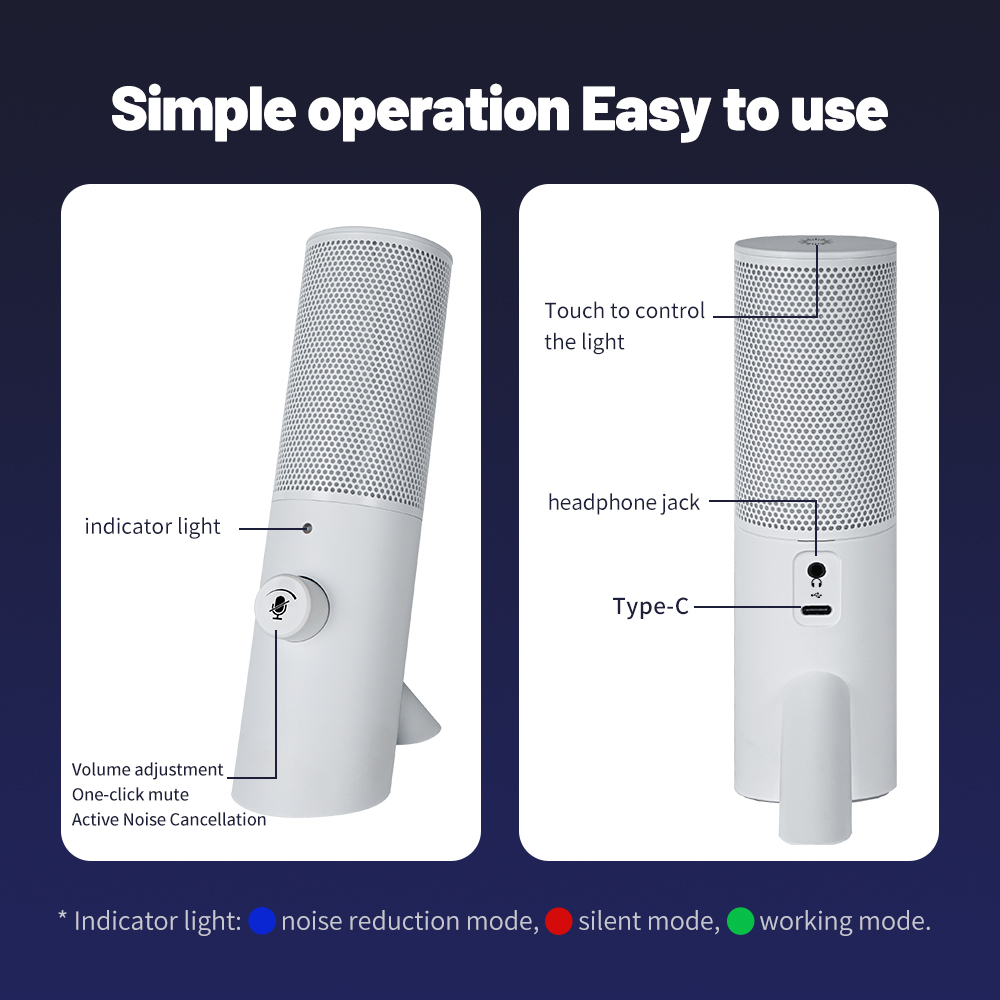 Simple operation Easy to use

indicator light

Volume adjustment
One-click mute
Active Noise Cancellation

Touch to control the light

headphone jack

Type-C

* Indicator light: noise reduction mode, silent mode, working mode.