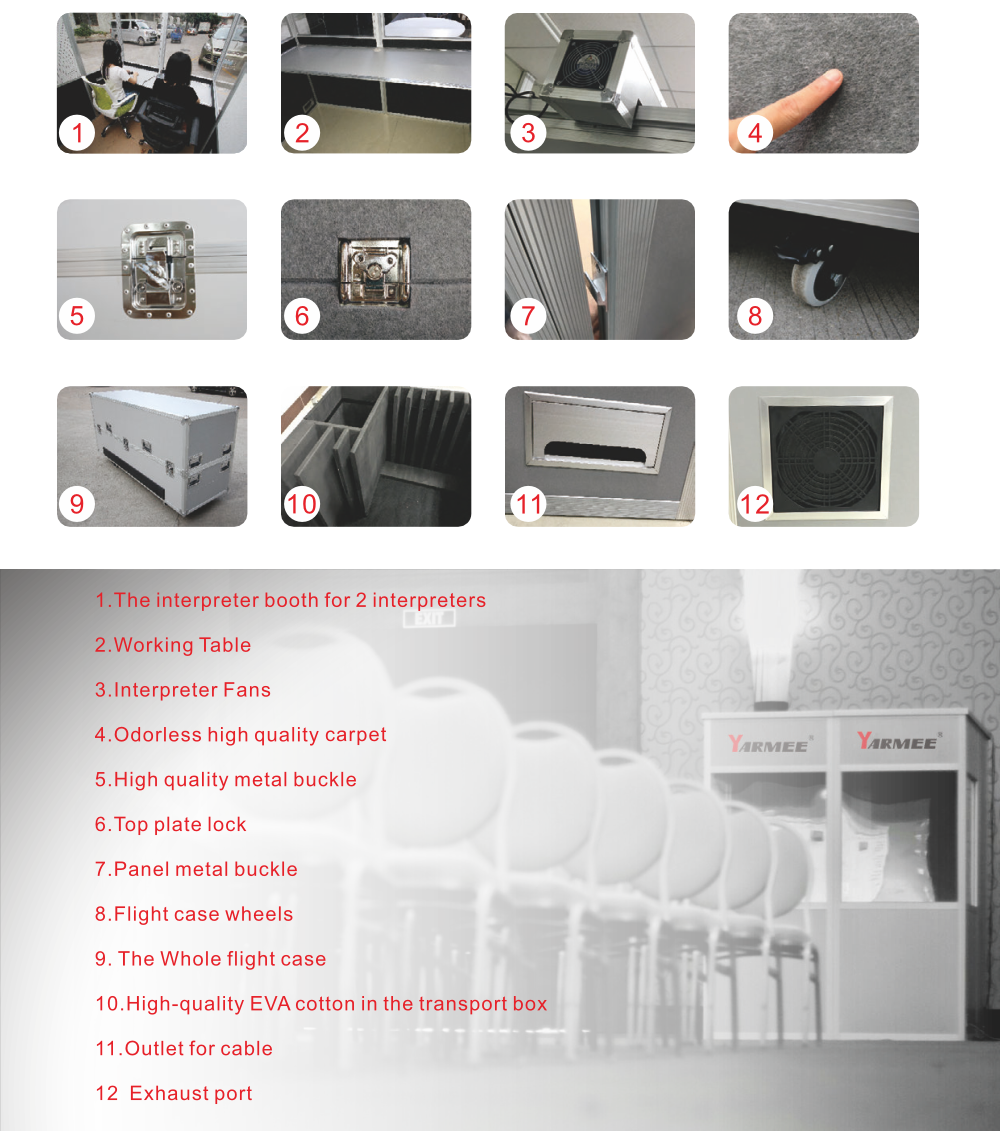 1
2
3
4
5
6
7
8
9
10
11
12

1.The interpreter booth for 2 interpreters

2.Working Table

3.Interpreter Fans

4.Odorless high quality carpet

5.High quality metal buckle

6.Top plate lock

7.Panel metal buckle

8.Flight case wheels

9. The Whole flight case

10.High-quality EVA cotton in the transport box

11.Outlet for cable

12 Exhaust port

EXIT

YARMEE

YARMEE